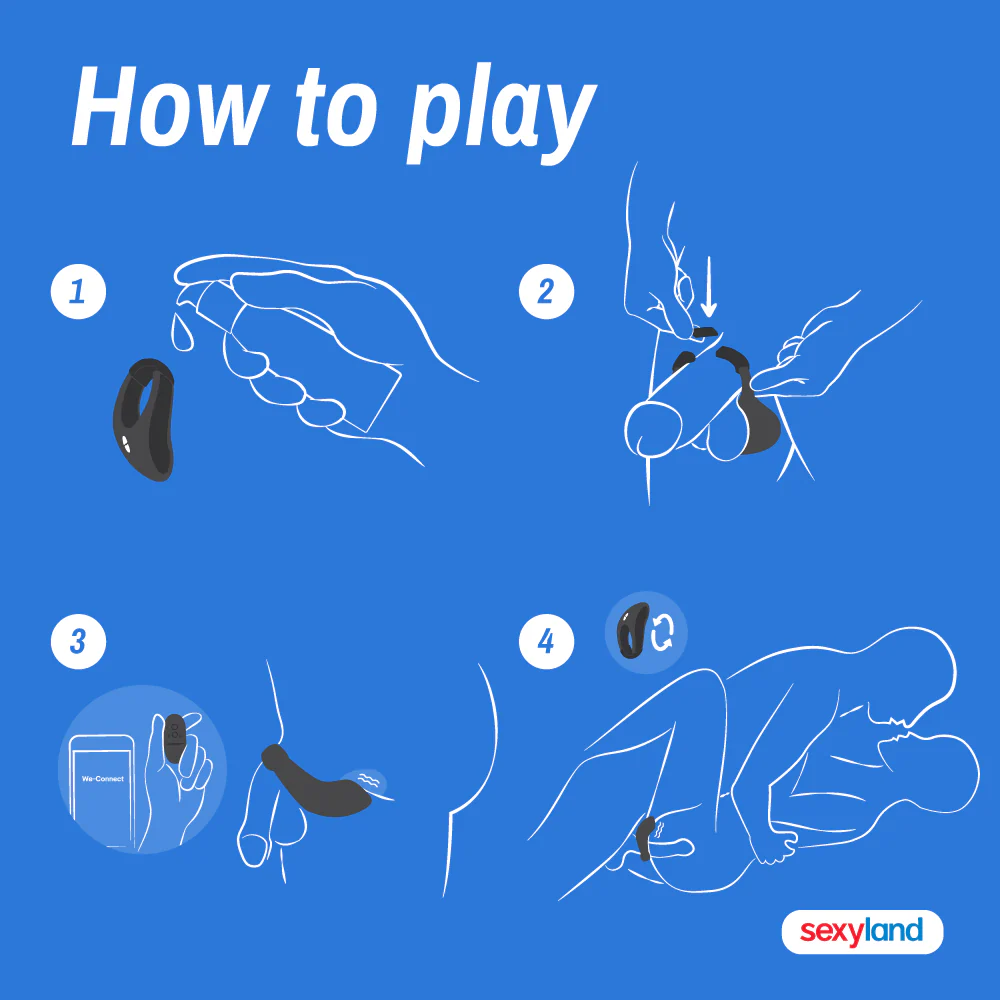 How to play

1

2

3

We-Connect

4

sexyland